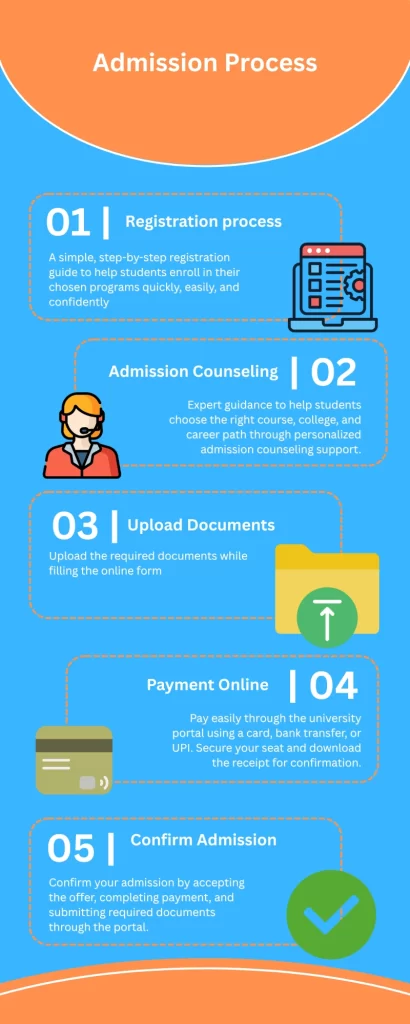 Admission Process

01 | Registration process

A simple, step-by-step registration guide to help students enroll in their chosen programs quickly, easily, and confidently

Admission Counseling | 02

Expert guidance to help students choose the right course, college, and career path through personalized admission counseling support.

03 | Upload Documents

Upload the required documents while filling the online form

Payment Online | 04

Pay easily through the university portal using a card, bank transfer, or UPI. Secure your seat and download the receipt for confirmation.

05 | Confirm Admission

Confirm your admission by accepting the offer, completing payment, and submitting required documents through the portal.